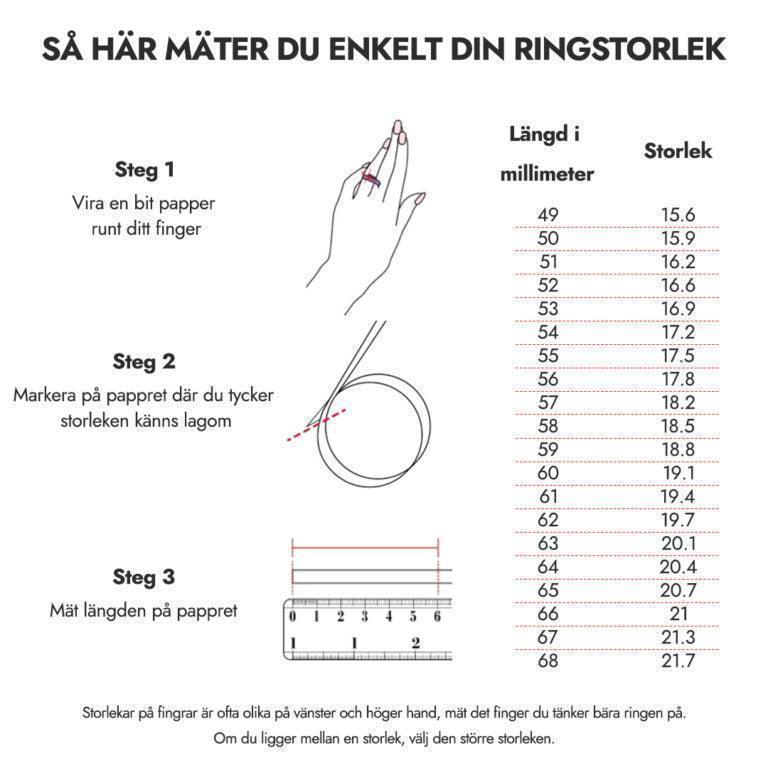 SÅ HÄR MÄTER DU ENKELT DIN RINGSTORLEK

Steg 1
Vira en bit papper runt ditt finger

Steg 2
Markera på pappret där du tycker storleken känns lagom

Steg 3
Mät längden på pappret

0 1 2 3 4 5 6
1 1 2

| Längd i millimeter | Storlek |
|---|---|
| 49 | 15.6 |
| 50 | 15.9 |
| 51 | 16.2 |
| 52 | 16.6 |
| 53 | 16.9 |
| 54 | 17.2 |
| 55 | 17.5 |
| 56 | 17.8 |
| 57 | 18.2 |
| 58 | 18.5 |
| 59 | 18.8 |
| 60 | 19.1 |
| 61 | 19.4 |
| 62 | 19.7 |
| 63 | 20.1 |
| 64 | 20.4 |
| 65 | 20.7 |
| 66 | 21 |
| 67 | 21.3 |
| 68 | 21.7 |

Storlekar på fingrar är ofta olika på vänster och höger hand, mät det finger du tänker bära ringen på.
Om du ligger mellan en storlek, välj den större storleken.